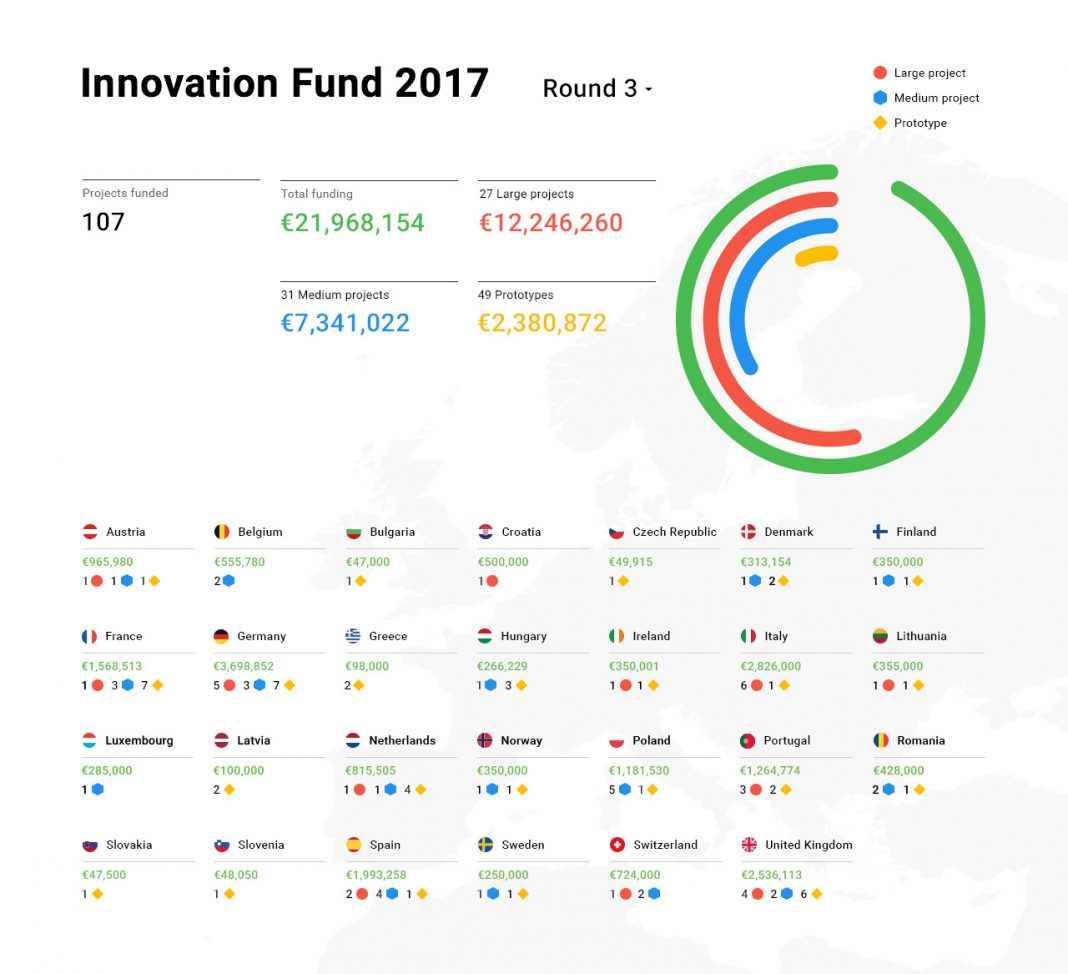 Innovation Fund 2017

Round 3

Large project
Medium project
Prototype

Projects funded
107

Total funding
€21,968,154

27 Large projects
€12,246,260

31 Medium projects
€7,341,022

49 Prototypes
€2,380,872

Austria
€965,980
1 1 1

Belgium
€555,780
2

Bulgaria
€47,000
1

Croatia
€500,000
1

Czech Republic
€49,915
1

Denmark
€313,154
1 2

Finland
€350,000
1 1

France
€1,568,513
1 3 7

Germany
€3,698,852
5 3 7

Greece
€98,000
2

Hungary
€266,229
1 3

Ireland
€350,001
1 1

Italy
€2,826,000
6 1

Lithuania
€355,000
1 1

Luxembourg
€285,000
1

Latvia
€100,000
2

Netherlands
€815,505
1 1 4

Norway
€350,000
1 1

Poland
€1,181,530
5 1

Portugal
€1,264,774
3 2

Romania
€428,000
2 1

Slovakia
€47,500
1

Slovenia
€48,050
1

Spain
€1,993,258
2 4 1

Sweden
€250,000
1 1

Switzerland
€724,000
1 2

United Kingdom
€2,536,113
4 2 6